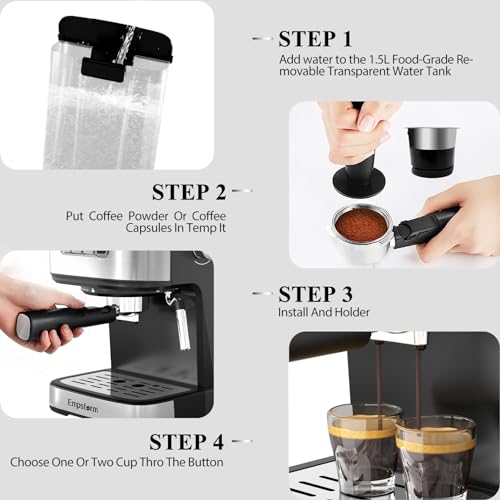 STEP 1
Add water to the 1.5L Food-Grade Removable Transparent Water Tank

STEP 2
Put Coffee Powder Or Coffee Capsules In Temp It

STEP 3
Install And Holder

Empsform

STEP 4
Choose One Or Two Cup Thro The Button