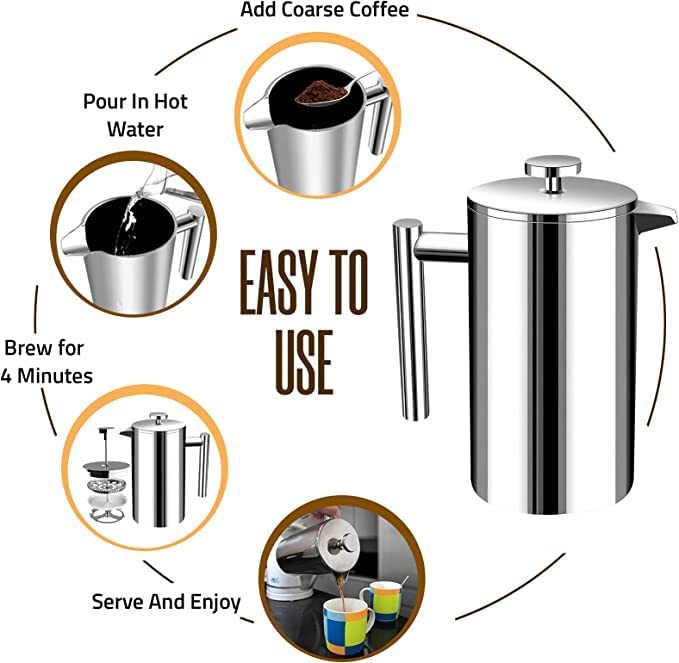 Add Coarse Coffee

Pour In Hot Water

EASY TO USE

Brew for 4 Minutes

Serve And Enjoy