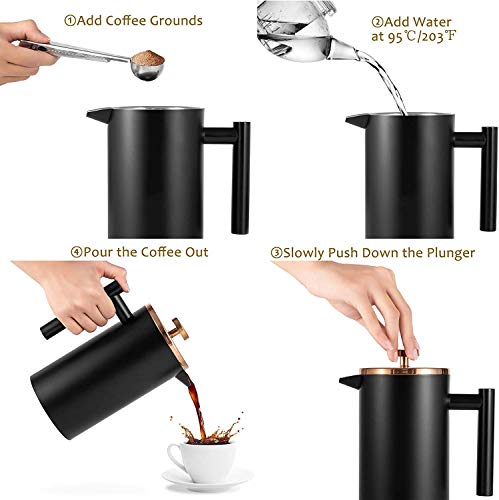 ①Add Coffee Grounds

②Add Water at 95℃/203℉

④Pour the Coffee Out

③Slowly Push Down the Plunger