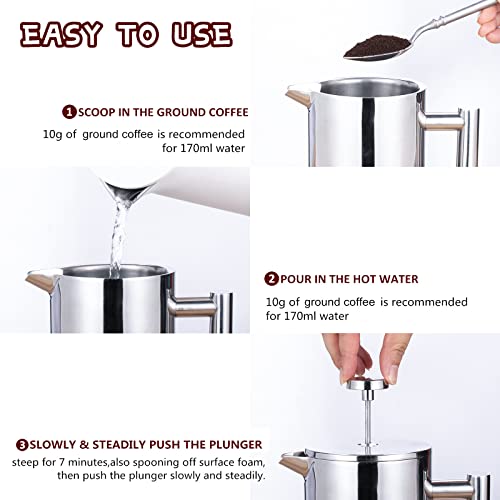 EASY TO USE

1 SCOOP IN THE GROUND COFFEE

10g of ground coffee is recommended for 170ml water

2 POUR IN THE HOT WATER

10g of ground coffee is recommended for 170ml water

3 SLOWLY & STEADILY PUSH THE PLUNGER

steep for 7 minutes,also spooning off surface foam, then push the plunger slowly and steadily.