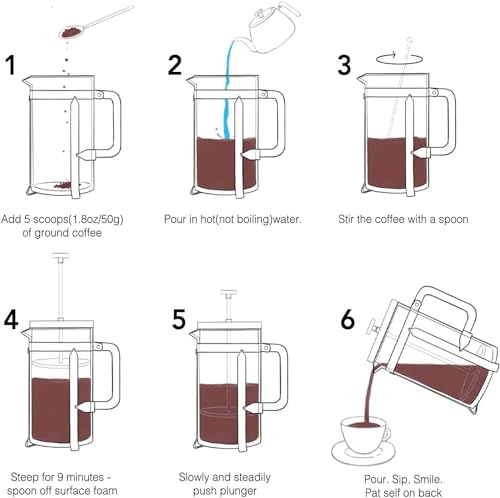 1

Add 5 scoops(1.8oz/50g) of ground coffee

2

Pour in hot(not boiling)water.

3

Stir the coffee with a spoon

4

Steep for 9 minutes - spoon off surface foam

5

Slowly and steadily push plunger

6

Pour. Sip. Smile. Pat self on back