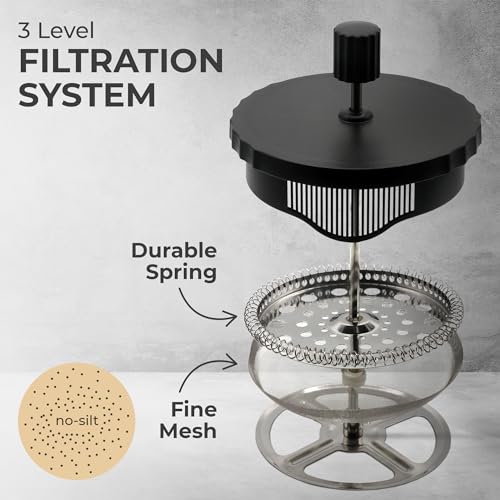 3 Level
FILTRATION SYSTEM

Durable Spring

Fine Mesh

no-silt