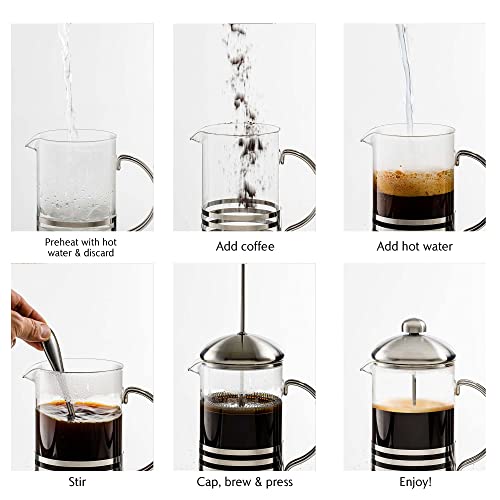 Preheat with hot water & discard

Add coffee

Add hot water

Stir

Cap, brew & press

Enjoy!