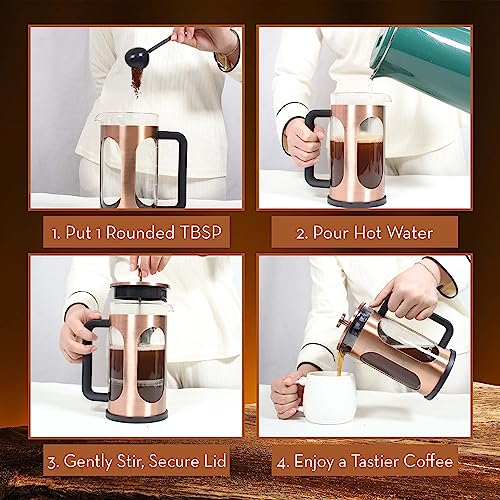 1. Put 1 Rounded TBSP

2. Pour Hot Water

3. Gently Stir, Secure Lid

4. Enjoy a Tastier Coffee