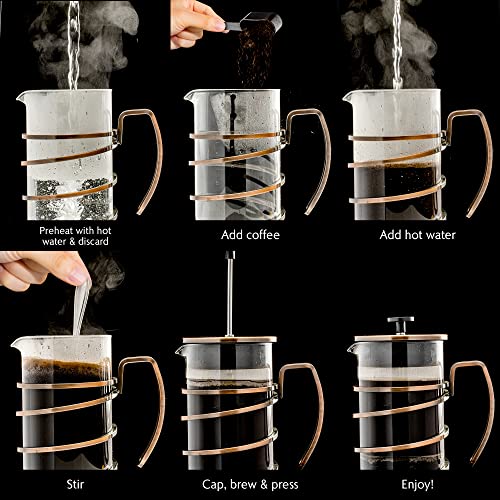 Preheat with hot water & discard

Add coffee

Add hot water

Stir

Cap, brew & press

Enjoy!