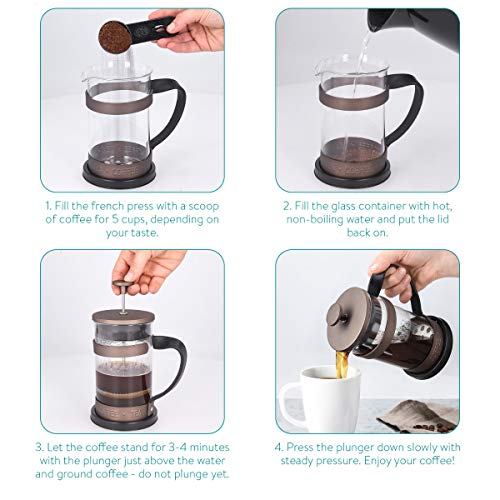 1. Fill the french press with a scoop of coffee for 5 cups, depending on your taste.

2. Fill the glass container with hot, non-boiling water and put the lid back on.

3. Let the coffee stand for 3-4 minutes with the plunger just above the water and ground coffee - do not plunge yet.

4. Press the plunger down slowly with steady pressure. Enjoy your coffee!