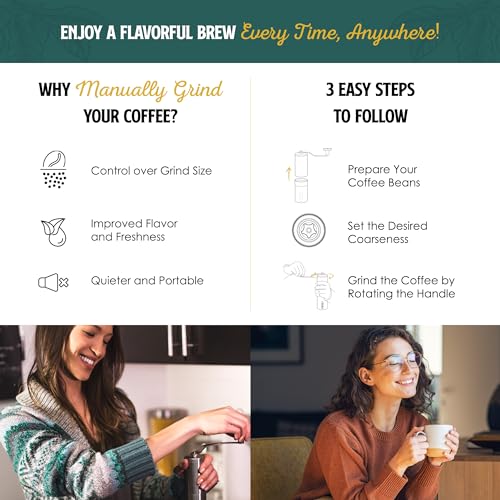 ENJOY A FLAVORFUL BREW Every Time, Anywhere!

WHY Manually Grind YOUR COFFEE?

Control over Grind Size

Improved Flavor and Freshness

Quieter and Portable

3 EASY STEPS TO FOLLOW

Prepare Your Coffee Beans

Set the Desired Coarseness

Grind the Coffee by Rotating the Handle