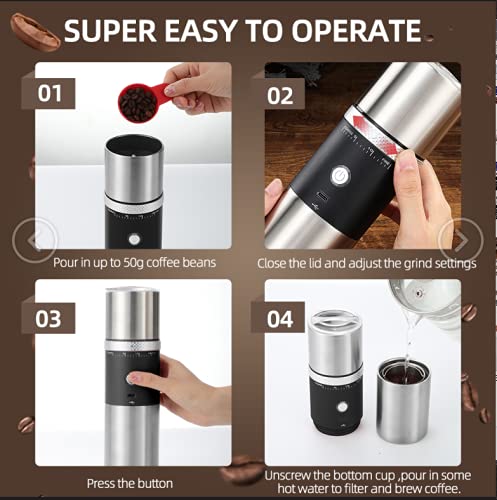 SUPER EASY TO OPERATE

01

Pour in up to 50g coffee beans

02

Close the lid and adjust the grind settings

03

Press the button

04

Unscrew the bottom cup ,pour in some hot water to filter and brew coffee.