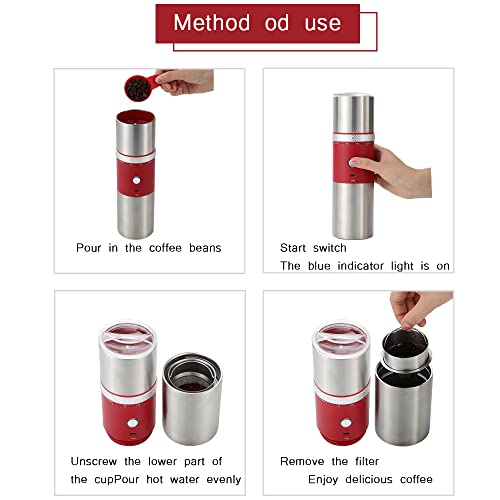 Method od use

Pour in the coffee beans

Start switch
The blue indicator light is on

Unscrew the lower part of the cupPour hot water evenly

Remove the filter
Enjoy delicious coffee