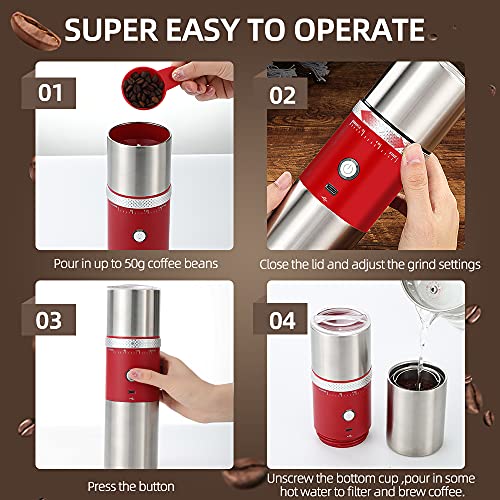 SUPER EASY TO OPERATE

01

Pour in up to 50g coffee beans

02

Close the lid and adjust the grind settings

03

Press the button

04

Unscrew the bottom cup ,pour in some hot water to filter and brew coffee.