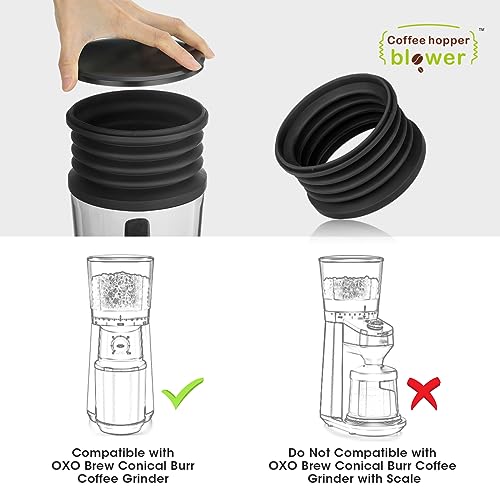 Coffee hopper blower™

Compatible with OXO Brew Conical Burr Coffee Grinder

Do Not Compatible with OXO Brew Conical Burr Coffee Grinder with Scale