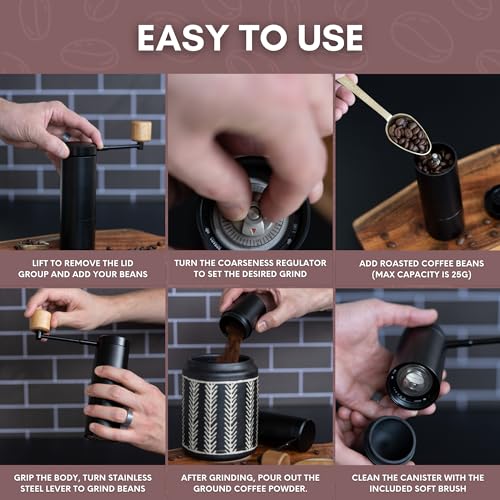 EASY TO USE

LIFT TO REMOVE THE LID GROUP AND ADD YOUR BEANS

TURN THE COARSENESS REGULATOR TO SET THE DESIRED GRIND

ADD ROASTED COFFEE BEANS (MAX CAPACITY IS 25G)

GRIP THE BODY, TURN STAINLESS STEEL LEVER TO GRIND BEANS

AFTER GRINDING, POUR OUT THE GROUND COFFEE POWDER.

CLEAN THE CANISTER WITH THE INCLUDED SOFT BRUSH