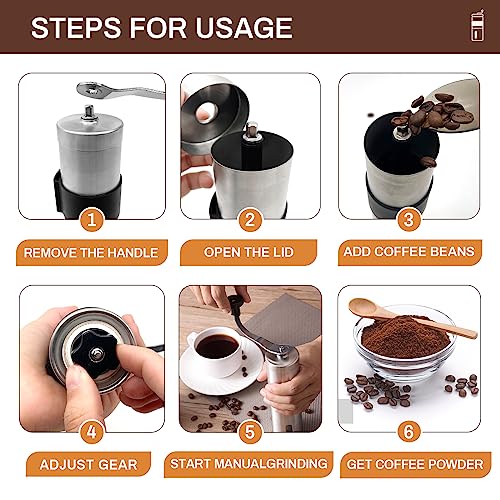 STEPS FOR USAGE

1
REMOVE THE HANDLE

2
OPEN THE LID

3
ADD COFFEE BEANS

4
ADJUST GEAR

5
START MANUALGRINDING

6
GET COFFEE POWDER