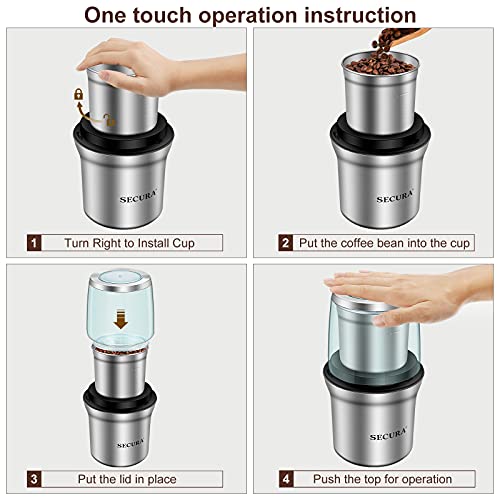 One touch operation instruction

SECURA

1 Turn Right to Install Cup

SECURA

2 Put the coffee bean into the cup

SECURA

3 Put the lid in place

SECURA

4 Push the top for operation