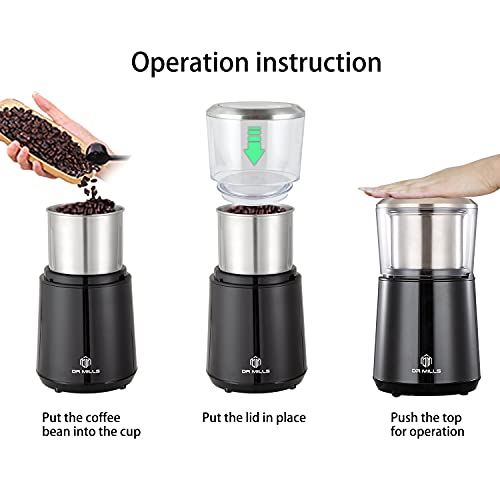 Operation instruction

DR MILLS

DR MILLS

DR MILLS

Put the coffee bean into the cup

Put the lid in place

Push the top for operation