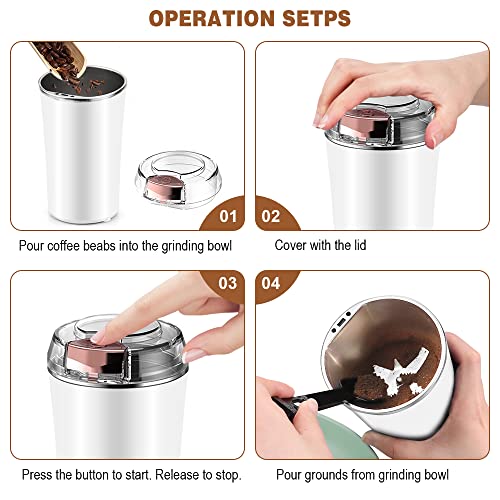 OPERATION SETPS

01

Pour coffee beabs into the grinding bowl

02

Cover with the lid

03

Press the button to start. Release to stop.

04

Pour grounds from grinding bowl