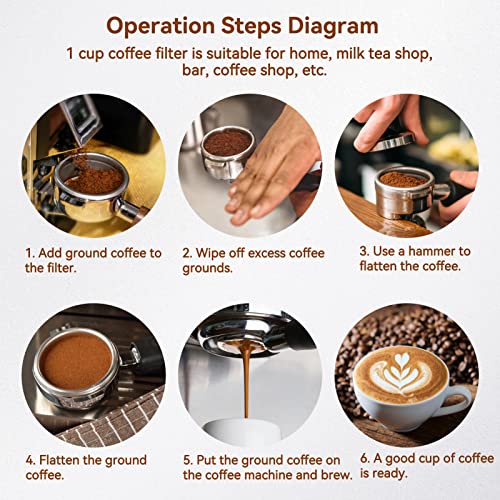 Operation Steps Diagram

1 cup coffee filter is suitable for home, milk tea shop, bar, coffee shop, etc.

1. Add ground coffee to the filter.

2. Wipe off excess coffee grounds.

3. Use a hammer to flatten the coffee.

4. Flatten the ground coffee.

5. Put the ground coffee on the coffee machine and brew.

6. A good cup of coffee is ready.