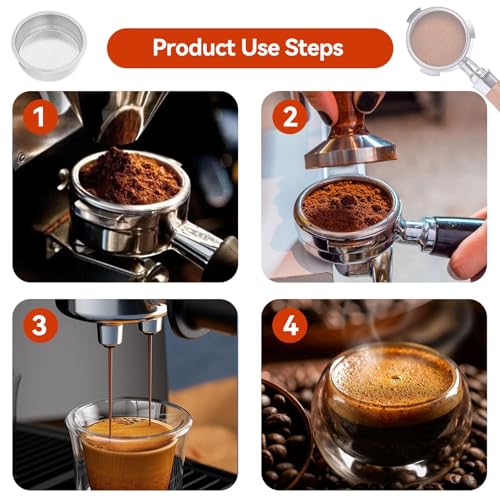 Product Use Steps

1

2

3

4