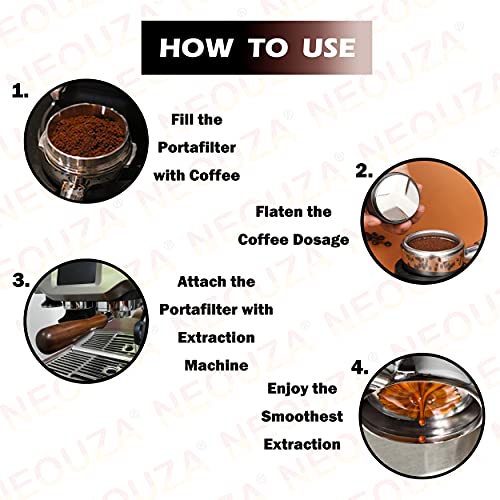 HOW TO USE

1.

Fill the Portafilter with Coffee

2.

Flaten the Coffee Dosage

3.

Attach the Portafilter with Extraction Machine

4.

Enjoy the Smoothest Extraction

NEOUZA®