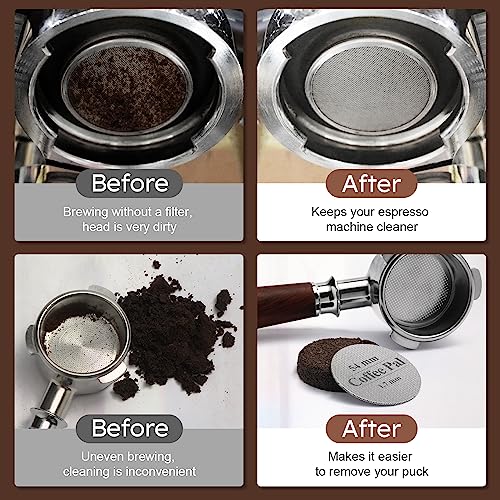 Before

Brewing without a filter, head is very dirty

After

Keeps your espresso machine cleaner

Before

Uneven brewing, cleaning is inconvenient

54 mm
Coffee Pal
1.7 mm

After

Makes it easier to remove your puck