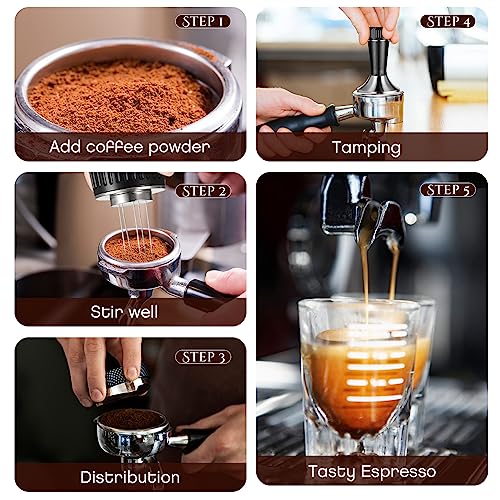 STEP 1

Add coffee powder

STEP 2

Stir well

STEP 3

Distribution

STEP 4

Tamping

STEP 5

Tasty Espresso