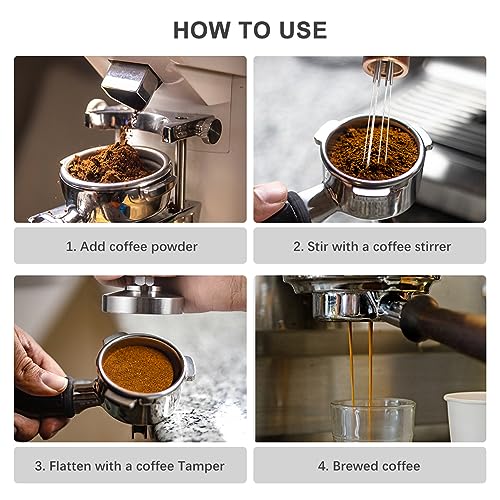 HOW TO USE

1. Add coffee powder

2. Stir with a coffee stirrer

3. Flatten with a coffee Tamper

4. Brewed coffee