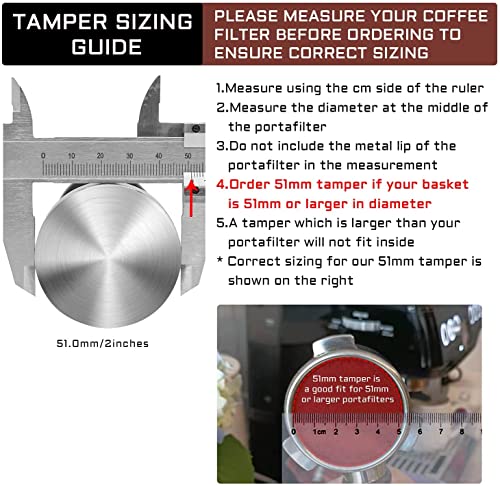 TAMPER SIZING GUIDE

PLEASE MEASURE YOUR COFFEE FILTER BEFORE ORDERING TO ENSURE CORRECT SIZING

0 10 20 30 40 50

51.0mm/2inches

1.Measure using the cm side of the ruler

2.Measure the diameter at the middle of the portafilter

3.Do not include the metal lip of the portafilter in the measurement

4.Order 51mm tamper if your basket is 51mm or larger in diameter

5.A tamper which is larger than your portafilter will not fit inside

* Correct sizing for our 51mm tamper is shown on the right

51mm tamper is a good fit for 51mm or larger portafilters

0 1cm 2 3 4 5 6 7 8