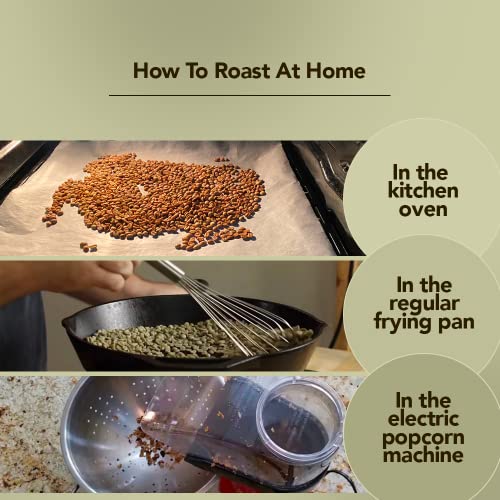 How To Roast At Home

In the kitchen oven

In the regular frying pan

In the electric popcorn machine