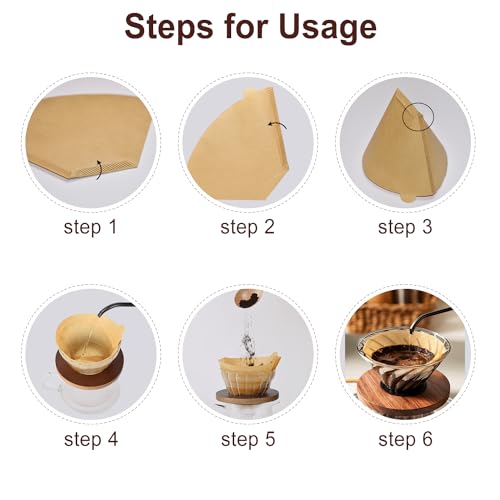 Steps for Usage

step 1

step 2

step 3

step 4

step 5

step 6