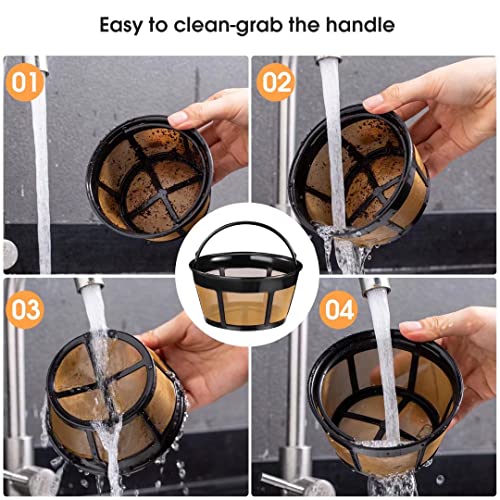 Easy to clean-grab the handle

01

02

03

04