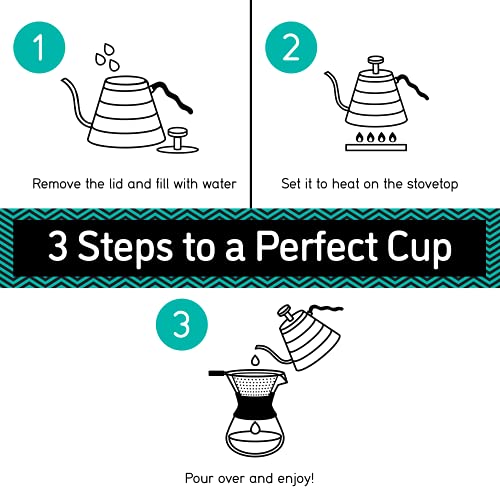 1

Remove the lid and fill with water

2

Set it to heat on the stovetop

3 Steps to a Perfect Cup

3

Pour over and enjoy!