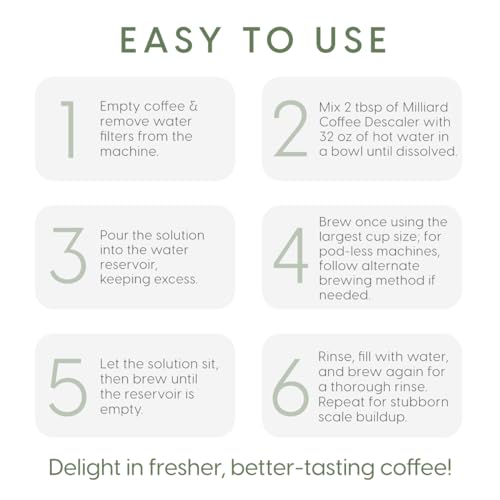 EASY TO USE

1 Empty coffee & remove water filters from the machine.

2 Mix 2 tbsp of Milliard Coffee Descaler with 32 oz of hot water in a bowl until dissolved.

3 Pour the solution into the water reservoir, keeping excess.

4 Brew once using the largest cup size; for pod-less machines, follow alternate brewing method if needed.

5 Let the solution sit, then brew until the reservoir is empty.

6 Rinse, fill with water, and brew again for a thorough rinse. Repeat for stubborn scale buildup.

Delight in fresher, better-tasting coffee!