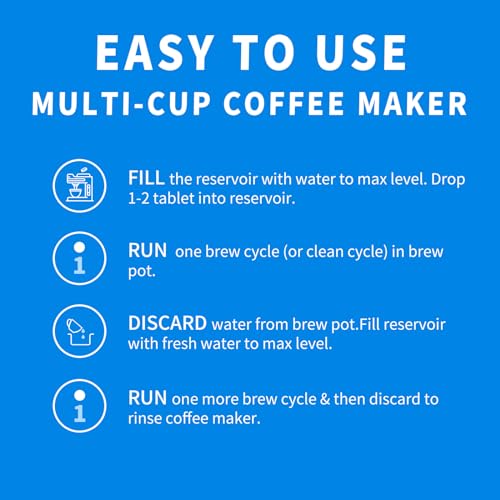 EASY TO USE
MULTI-CUP COFFEE MAKER

FILL the reservoir with water to max level. Drop 1-2 tablet into reservoir.

RUN one brew cycle (or clean cycle) in brew pot.

DISCARD water from brew pot.Fill reservoir with fresh water to max level.

RUN one more brew cycle & then discard to rinse coffee maker.