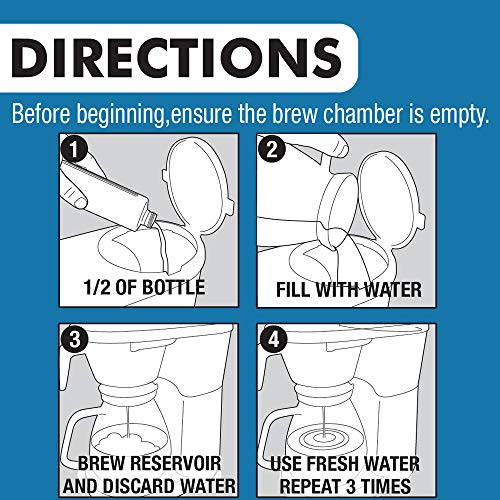 DIRECTIONS

Before beginning,ensure the brew chamber is empty.

1
1/2 OF BOTTLE

2
FILL WITH WATER

3
BREW RESERVOIR AND DISCARD WATER

4
USE FRESH WATER REPEAT 3 TIMES