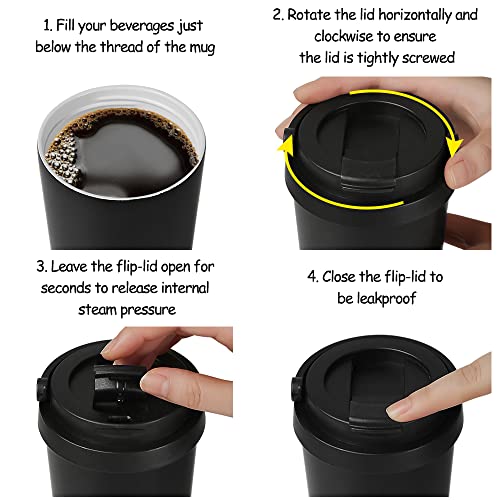 1. Fill your beverages just below the thread of the mug

2. Rotate the lid horizontally and clockwise to ensure the lid is tightly screwed

3. Leave the flip-lid open for seconds to release internal steam pressure

4. Close the flip-lid to be leakproof