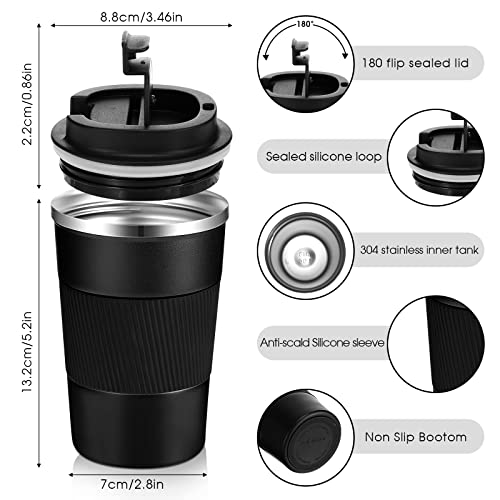 8.8cm/3.46in

2.2cm/0.86in

13.2cm/5.2in

7cm/2.8in

180°

180 flip sealed lid

Sealed silicone loop

304 stainless inner tank

Anti-scald Silicone sleeve

Non Slip Bootom