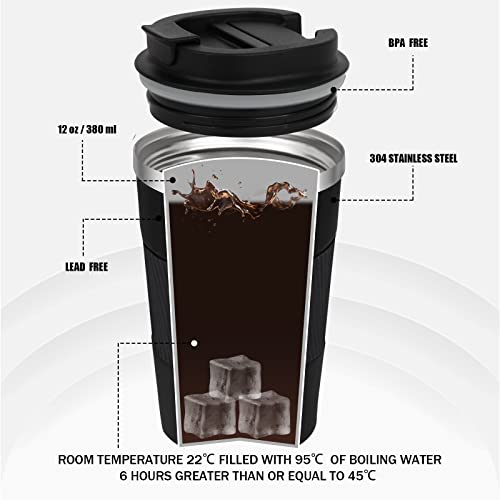 BPA FREE

12 oz / 380 ml

304 STAINLESS STEEL

LEAD FREE

ROOM TEMPERATURE 22℃ FILLED WITH 95℃ OF BOILING WATER
6 HOURS GREATER THAN OR EQUAL TO 45℃