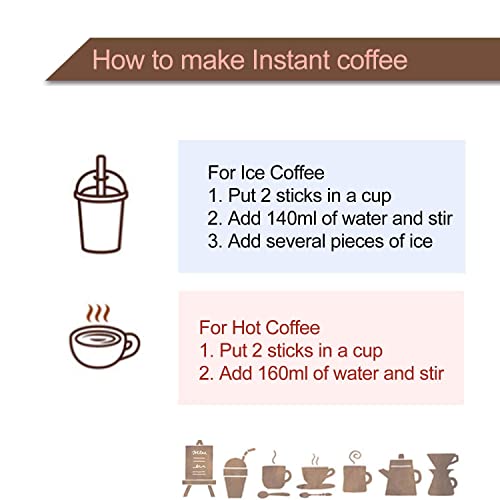 How to make Instant coffee

For Ice Coffee
1. Put 2 sticks in a cup
2. Add 140ml of water and stir
3. Add several pieces of ice

For Hot Coffee
1. Put 2 sticks in a cup
2. Add 160ml of water and stir