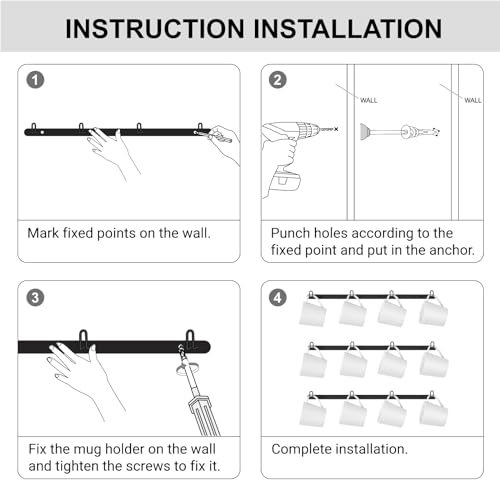 INSTRUCTION INSTALLATION

1

Mark fixed points on the wall.

2

WALL

WALL

Punch holes according to the fixed point and put in the anchor.

3

Fix the mug holder on the wall and tighten the screws to fix it.

4

Complete installation.