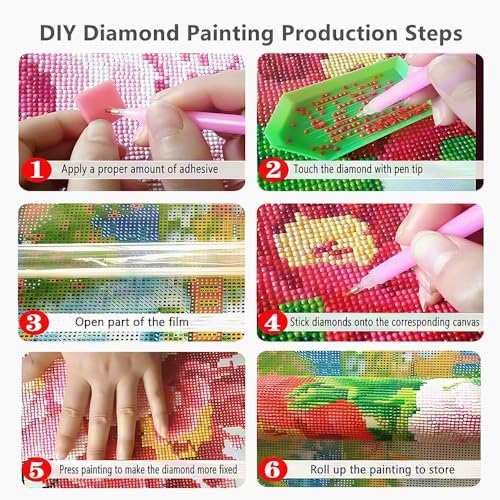 DIY Diamond Painting Production Steps

1 Apply a proper amount of adhesive

2 Touch the diamond with pen tip

3 Open part of the film

4 Stick diamonds onto the corresponding canvas

5 Press painting to make the diamond more fixed

6 Roll up the painting to store