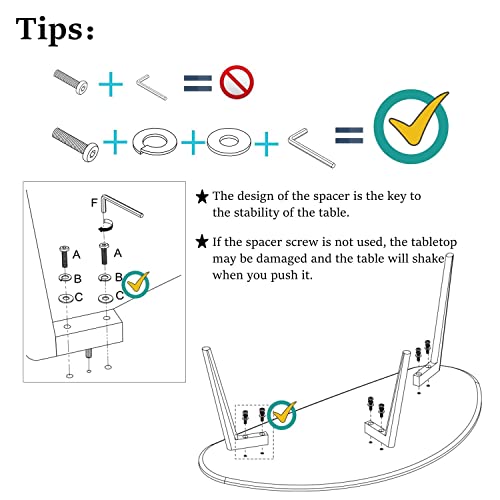 Tips:

F

A A

B B

C C

★ The design of the spacer is the key to the stability of the table.

★ If the spacer screw is not used, the tabletop may be damaged and the table will shake when you push it.