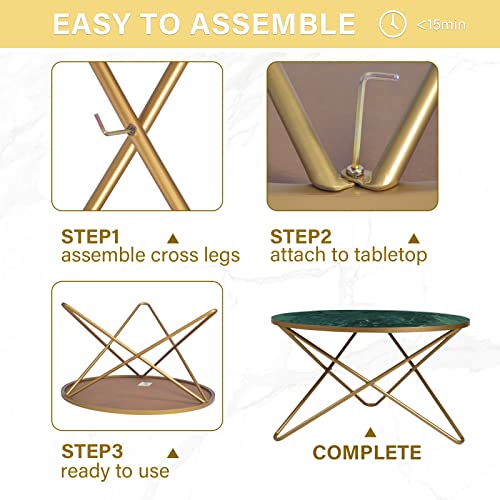 EASY TO ASSEMBLE <15min

STEP1 ▲
assemble cross legs

STEP2 ▲
attach to tabletop

STEP3 ▲
ready to use

▲
COMPLETE