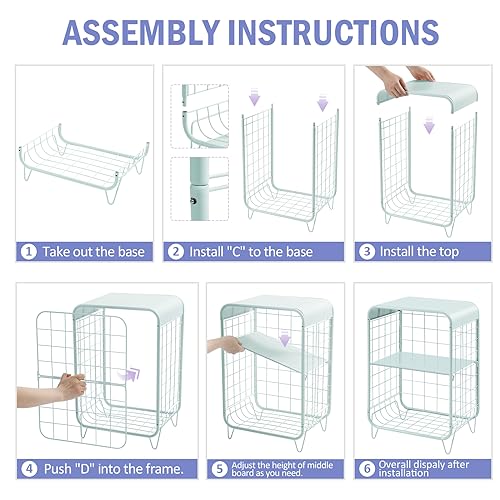 ASSEMBLY INSTRUCTIONS

1 Take out the base

2 Install "C" to the base

3 Install the top

4 Push "D" into the frame.

5 Adjust the height of middle board as you need.

6 Overall dispaly after installation