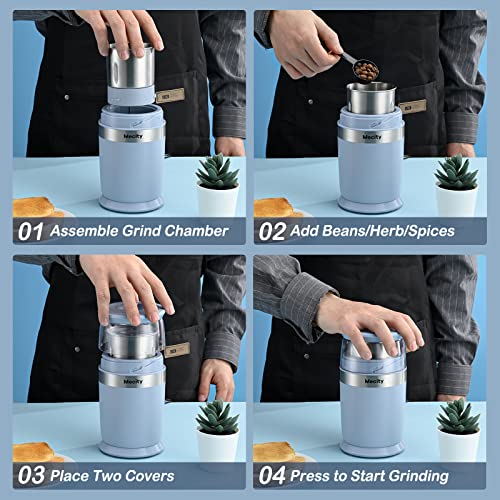 Mecity

01 Assemble Grind Chamber

Mecity

02 Add Beans/Herb/Spices

Mecity

03 Place Two Covers

Mecity

04 Press to Start Grinding