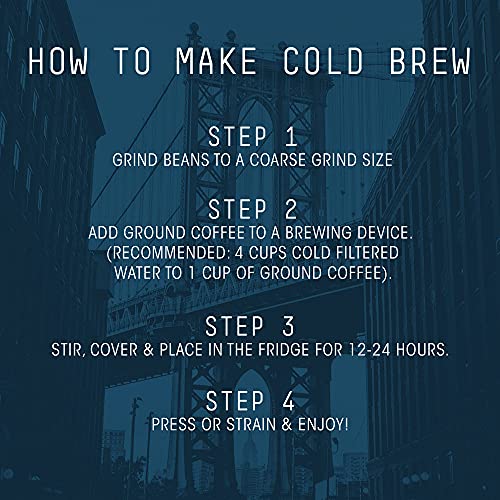 HOW TO MAKE COLD BREW

STEP 1
GRIND BEANS TO A COARSE GRIND SIZE

STEP 2
ADD GROUND COFFEE TO A BREWING DEVICE. (RECOMMENDED: 4 CUPS COLD FILTERED WATER TO 1 CUP OF GROUND COFFEE).

STEP 3
STIR, COVER & PLACE IN THE FRIDGE FOR 12-24 HOURS.

STEP 4
PRESS OR STRAIN & ENJOY!