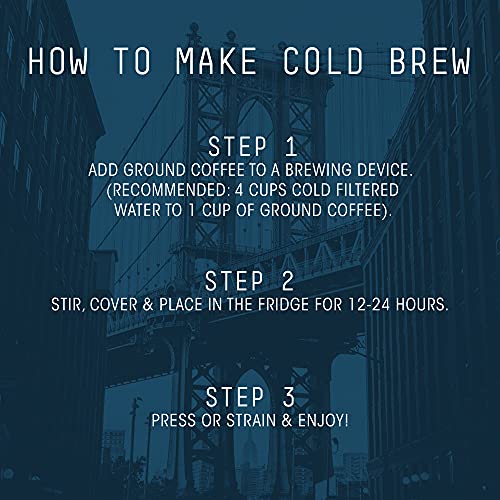 HOW TO MAKE COLD BREW

STEP 1
ADD GROUND COFFEE TO A BREWING DEVICE. (RECOMMENDED: 4 CUPS COLD FILTERED WATER TO 1 CUP OF GROUND COFFEE).

STEP 2
STIR, COVER & PLACE IN THE FRIDGE FOR 12-24 HOURS.

STEP 3
PRESS OR STRAIN & ENJOY!