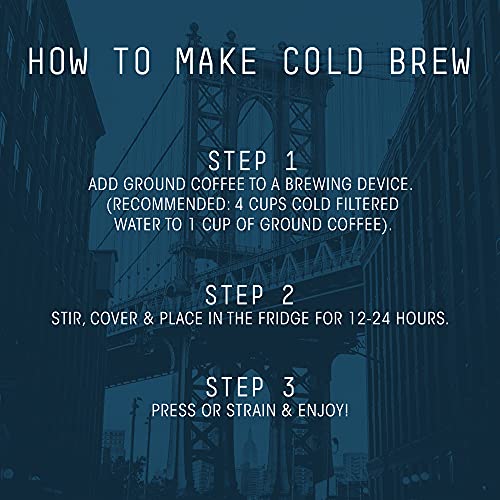 HOW TO MAKE COLD BREW

STEP 1
ADD GROUND COFFEE TO A BREWING DEVICE. (RECOMMENDED: 4 CUPS COLD FILTERED WATER TO 1 CUP OF GROUND COFFEE).

STEP 2
STIR, COVER & PLACE IN THE FRIDGE FOR 12-24 HOURS.

STEP 3
PRESS OR STRAIN & ENJOY!