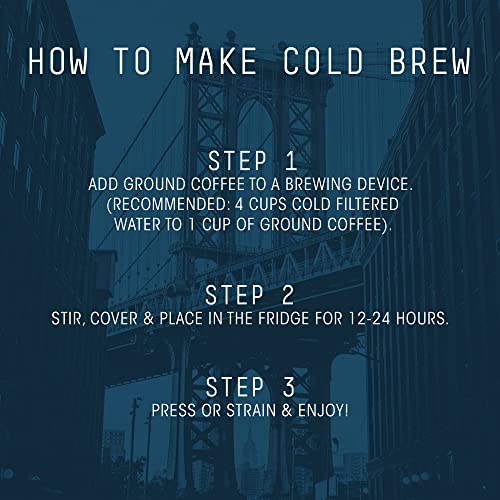 HOW TO MAKE COLD BREW

STEP 1
ADD GROUND COFFEE TO A BREWING DEVICE. (RECOMMENDED: 4 CUPS COLD FILTERED WATER TO 1 CUP OF GROUND COFFEE).

STEP 2
STIR, COVER & PLACE IN THE FRIDGE FOR 12-24 HOURS.

STEP 3
PRESS OR STRAIN & ENJOY!