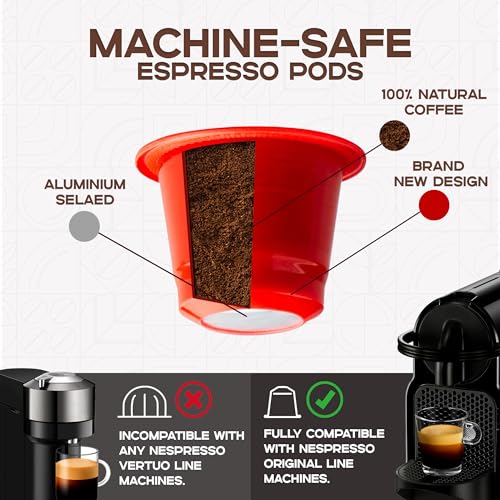 MACHINE-SAFE
ESPRESSO PODS

100% NATURAL COFFEE

BRAND NEW DESIGN

ALUMINIUM SELAED

INCOMPATIBLE WITH ANY NESPRESSO VERTUO LINE MACHINES.

FULLY COMPATIBLE WITH NESPRESSO ORIGINAL LINE MACHINES.