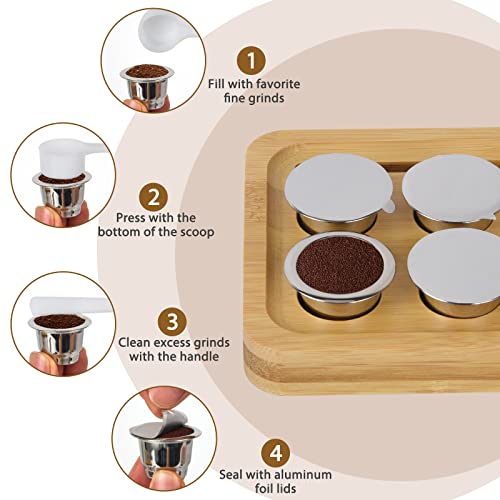 1
Fill with favorite fine grinds

2
Press with the bottom of the scoop

3
Clean excess grinds with the handle

4
Seal with aluminum foil lids